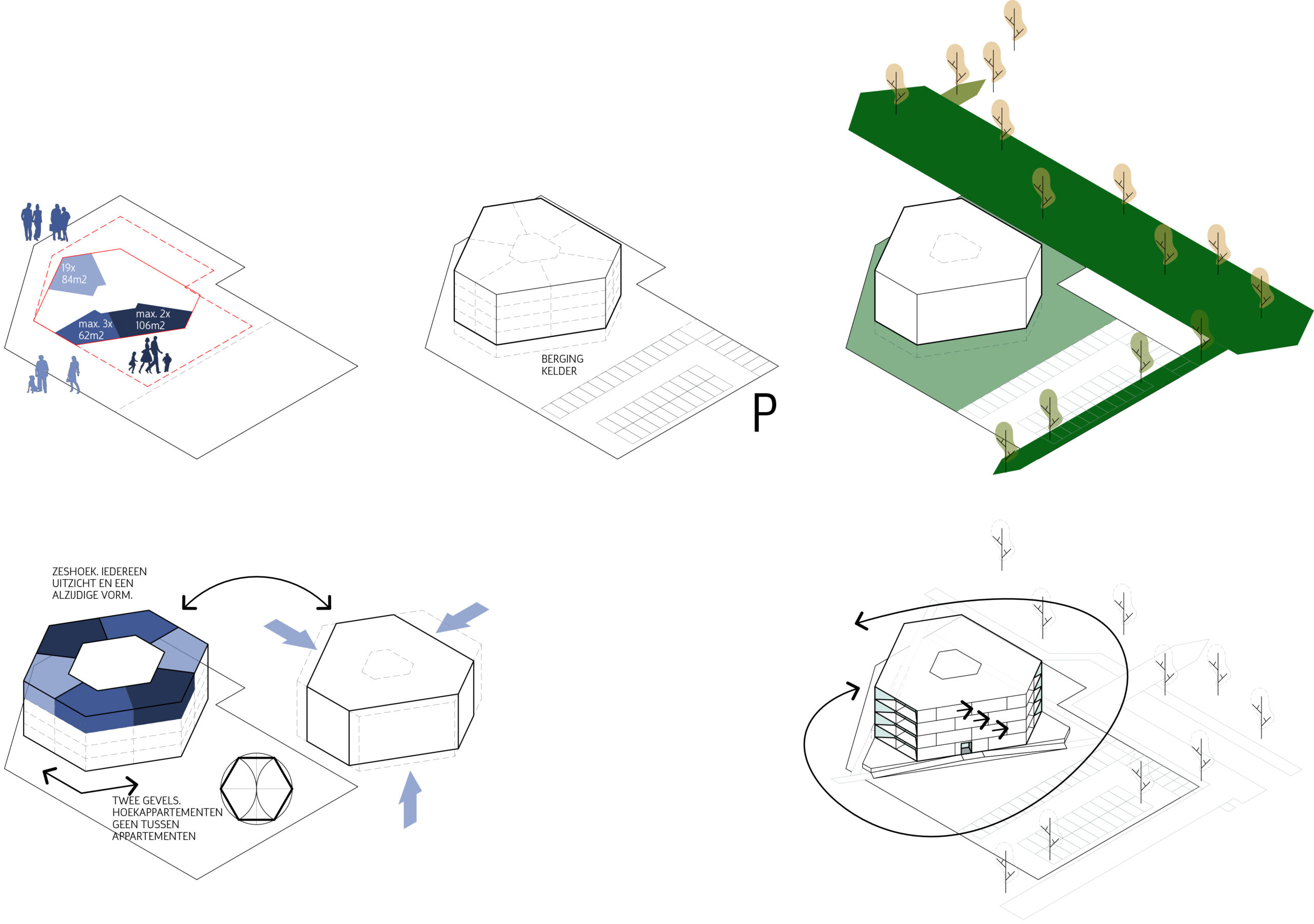 19x
84m2

max. 3x
62m2

max. 2x
106m2

BERGING
KELDER

P

ZESHOEK. IEDEREEN
UITZICHT EN EEN
ALZIJDIGE VORM.

TWEE GEVELS.
HOEKAPPARTEMENTEN
GEEN TUSSEN
APPARTEMENTEN